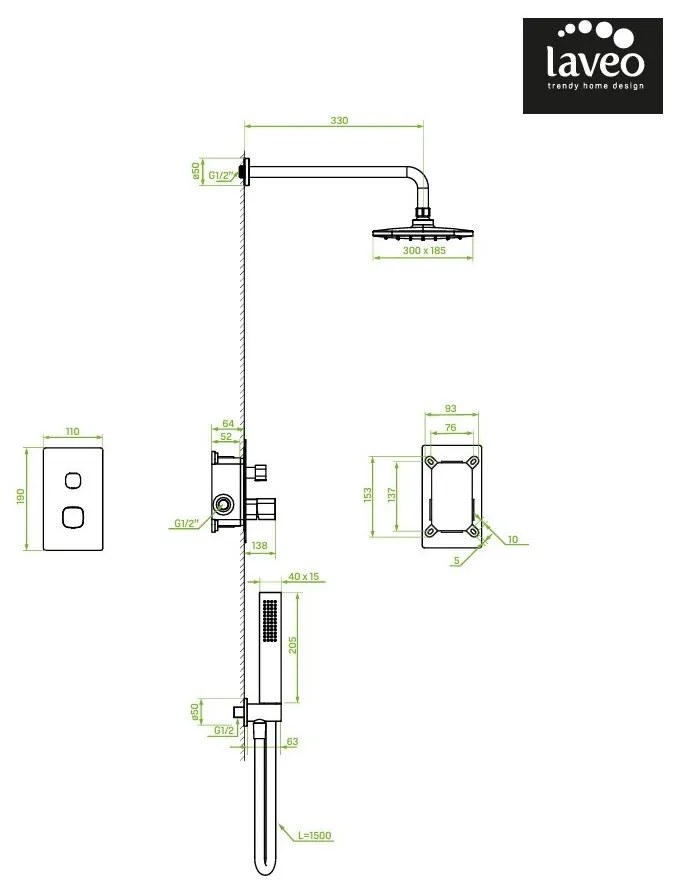 laveo
trendy home design

330
ø50
G1/2"
300 x 185

110
190
64
52
G1/2"
138
93
76
153
137
10
5

40 x 15
205
ø50
G1/2
63
L=1500