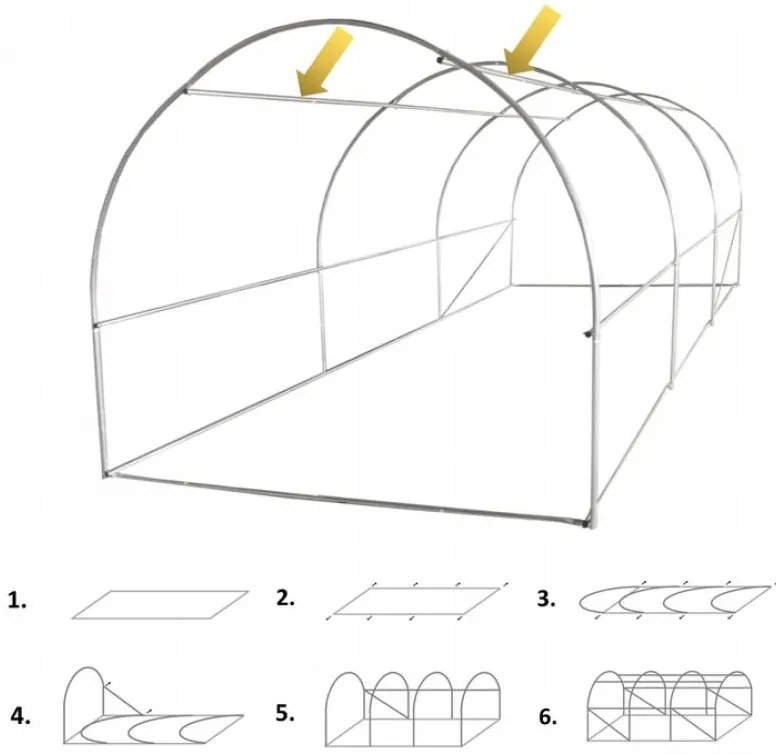 1.

2.

3.

4.

5.

6.