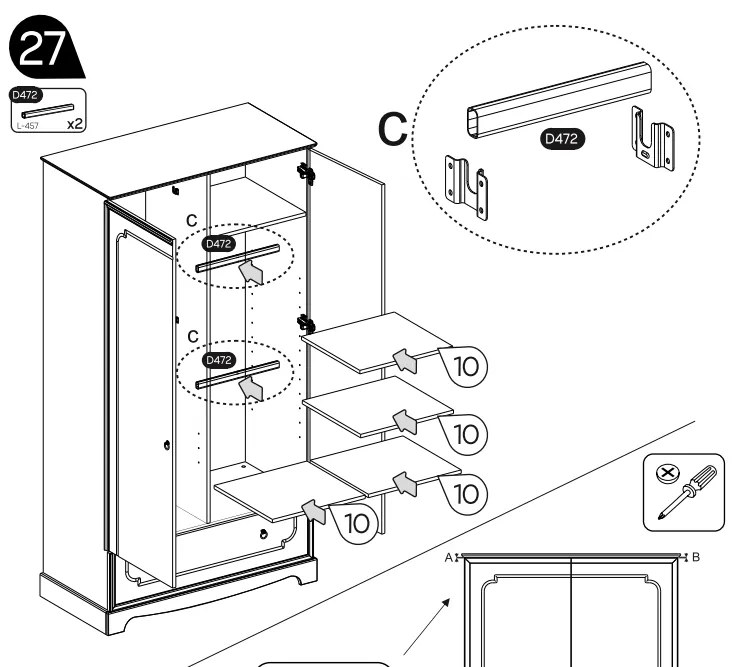 27

D472
L-457
x2

C
D472

C
D472

C
D472

10
10
10
10

A
B