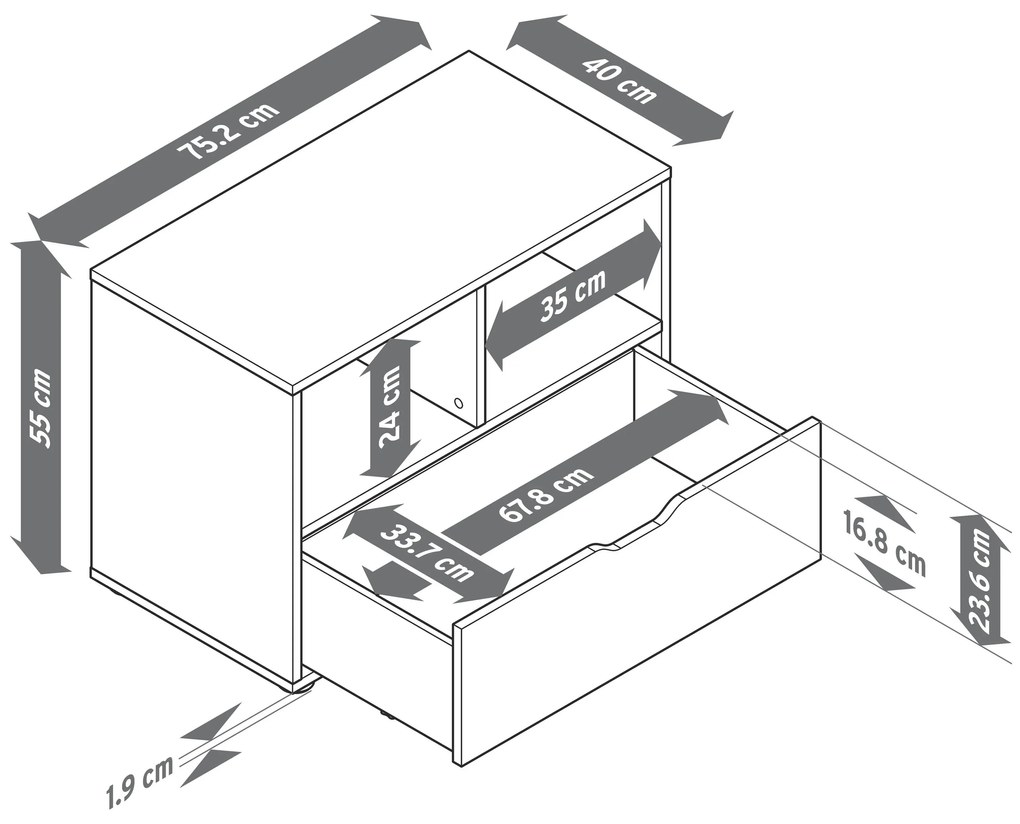 75.2 cm
40 cm
55 cm
35 cm
24 cm
67.8 cm
33.7 cm
16.8 cm
23.6 cm
1.9 cm