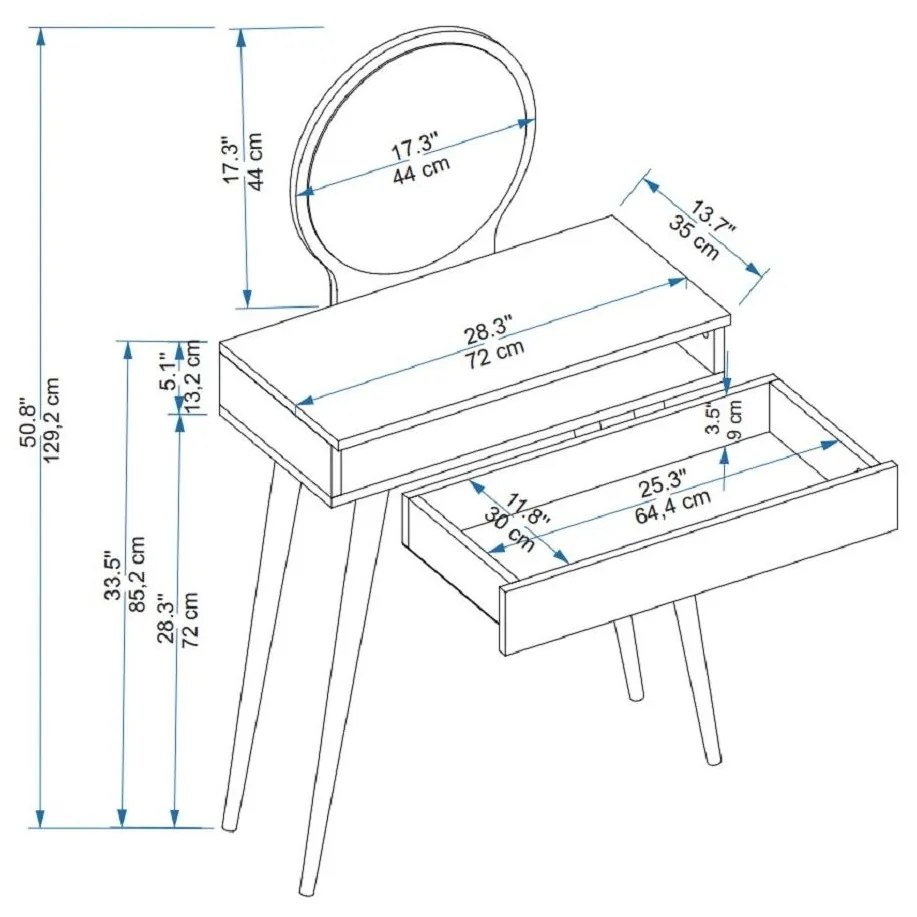 50.8"
129,2 cm

17.3"
44 cm

17.3"
44 cm

13.7"
35 cm

28.3"
72 cm

5.1"
13,2 cm

33.5"
85,2 cm

28.3"
72 cm

3.5"
9 cm

25.3"
64,4 cm

11.8"
30 cm