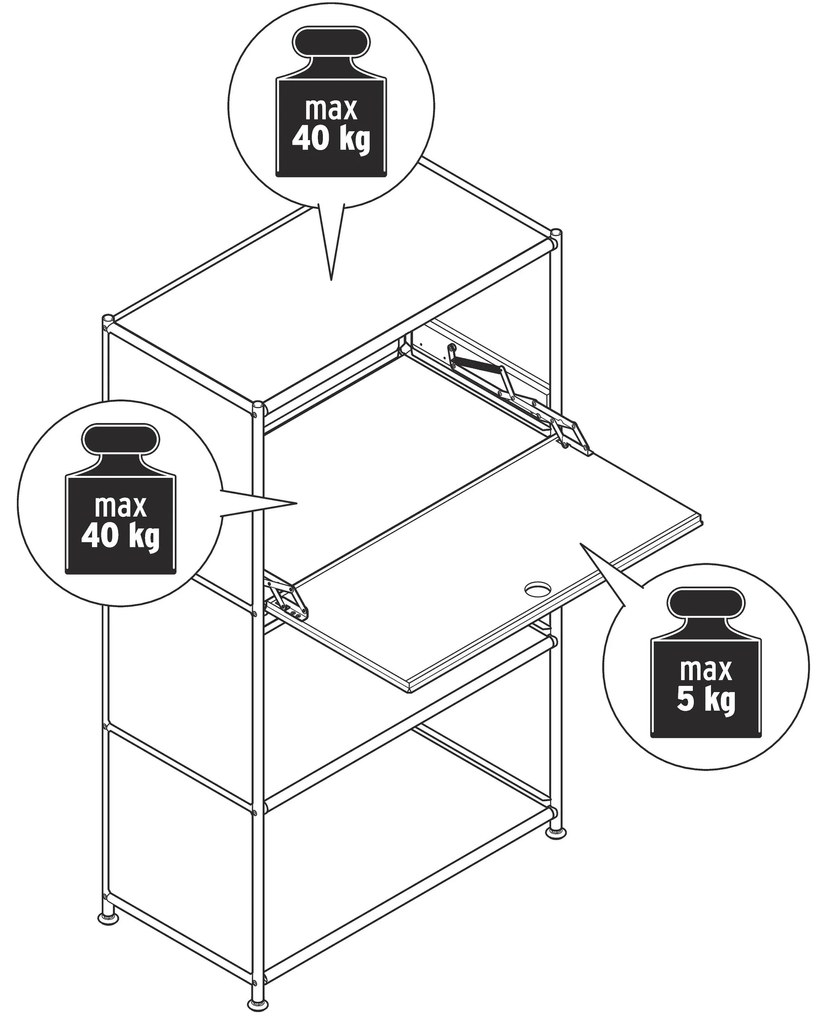 max
40 kg

max
40 kg

max
5 kg