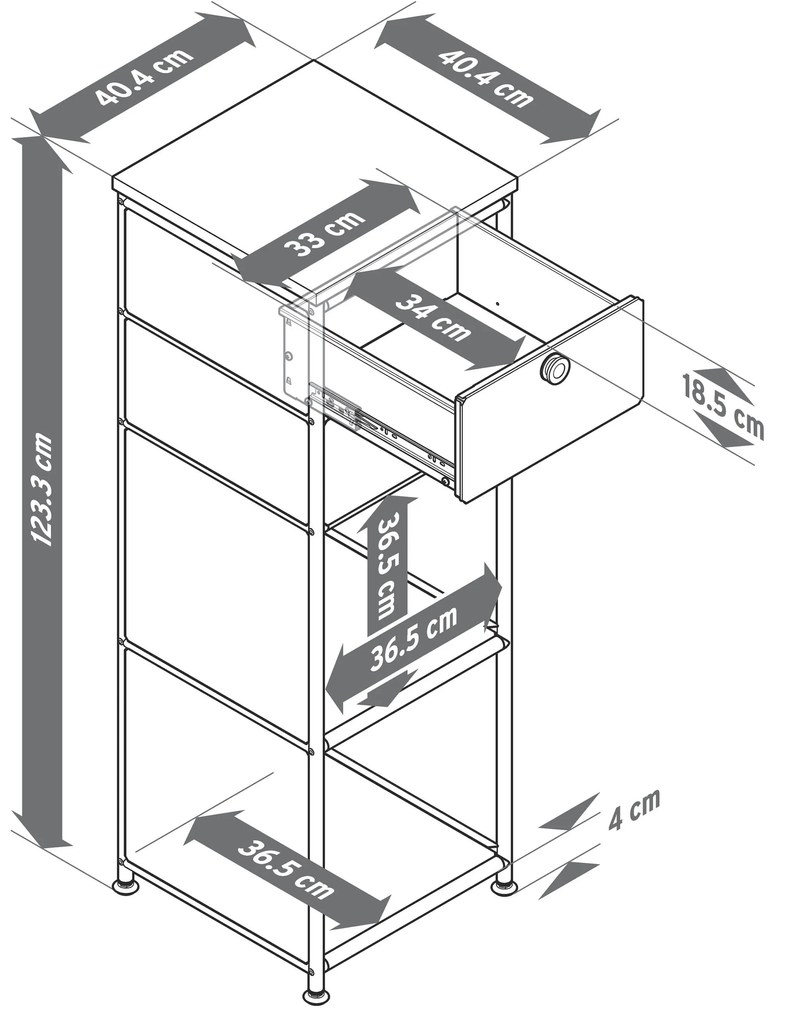 40.4 cm
40.4 cm
123.3 cm
33 cm
34 cm
18.5 cm
36.5 cm
36.5 cm
4 cm
36.5 cm