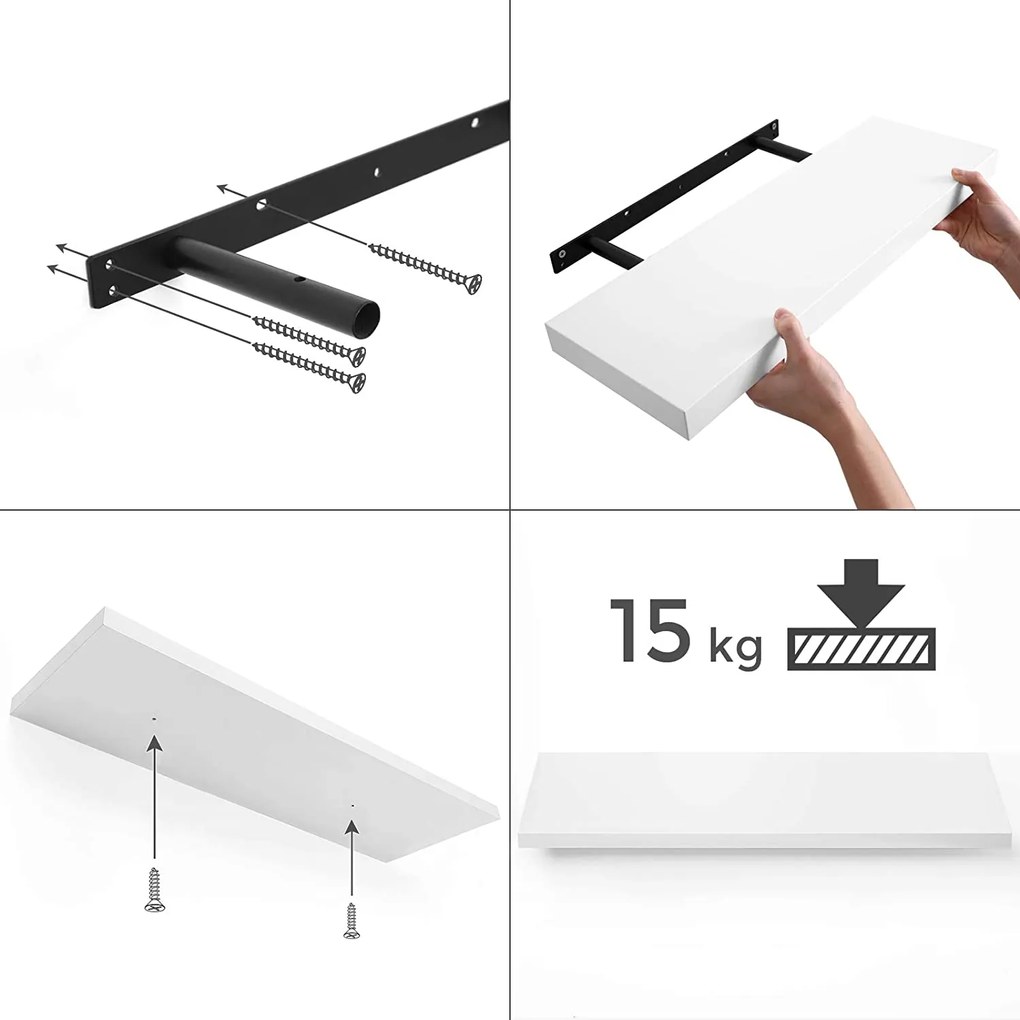 15 kg