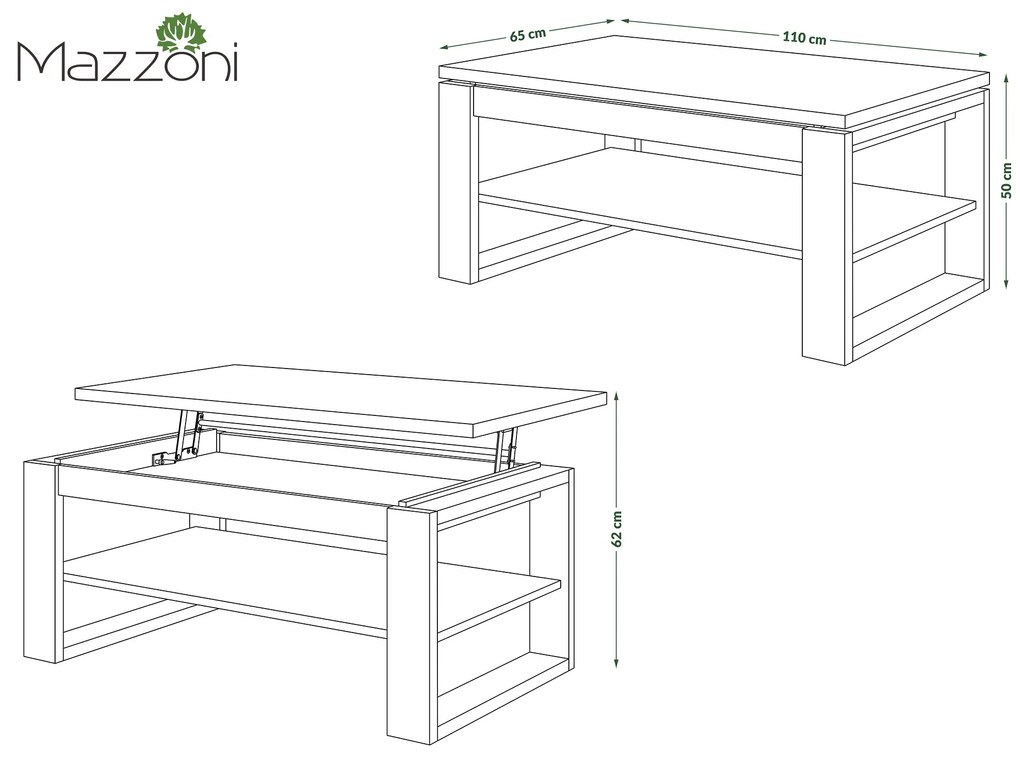 Mazzoni

65 cm

110 cm

50 cm

62 cm