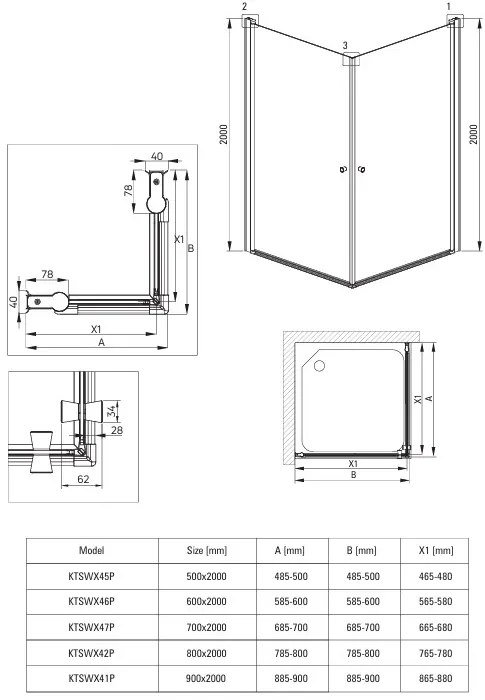 2
1
3
2000
2000

40
78
X1
B
78
40
X1
A

34
28
62

X1
A
X1
B

| Model | Size [mm] | A [mm] | B [mm] | X1 [mm] |
|---|---|---|---|---|
| KTSWX45P | 500x2000 | 485-500 | 485-500 | 465-480 |
| KTSWX46P | 600x2000 | 585-600 | 585-600 | 565-580 |
| KTSWX47P | 700x2000 | 685-700 | 685-700 | 665-680 |
| KTSWX42P | 800x2000 | 785-800 | 785-800 | 765-780 |
| KTSWX41P | 900x2000 | 885-900 | 885-900 | 865-880 |