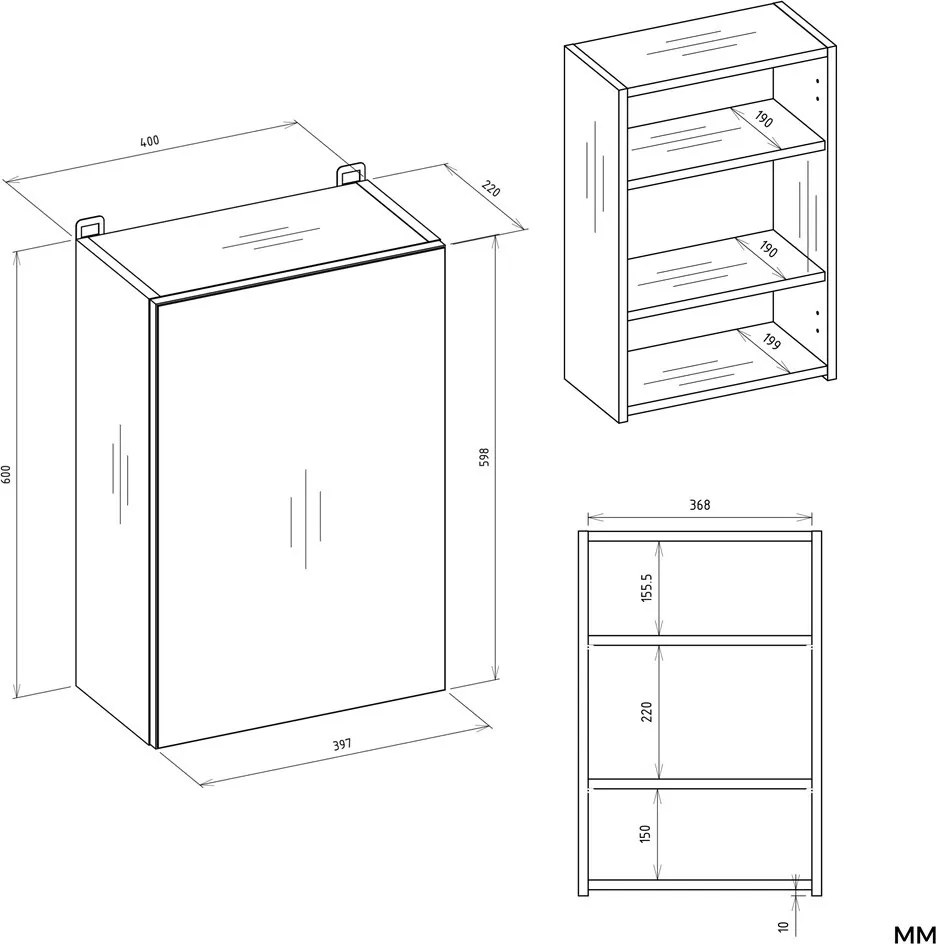 400
220
600
598
397
190
190
199
368
155.5
220
150
10
MM