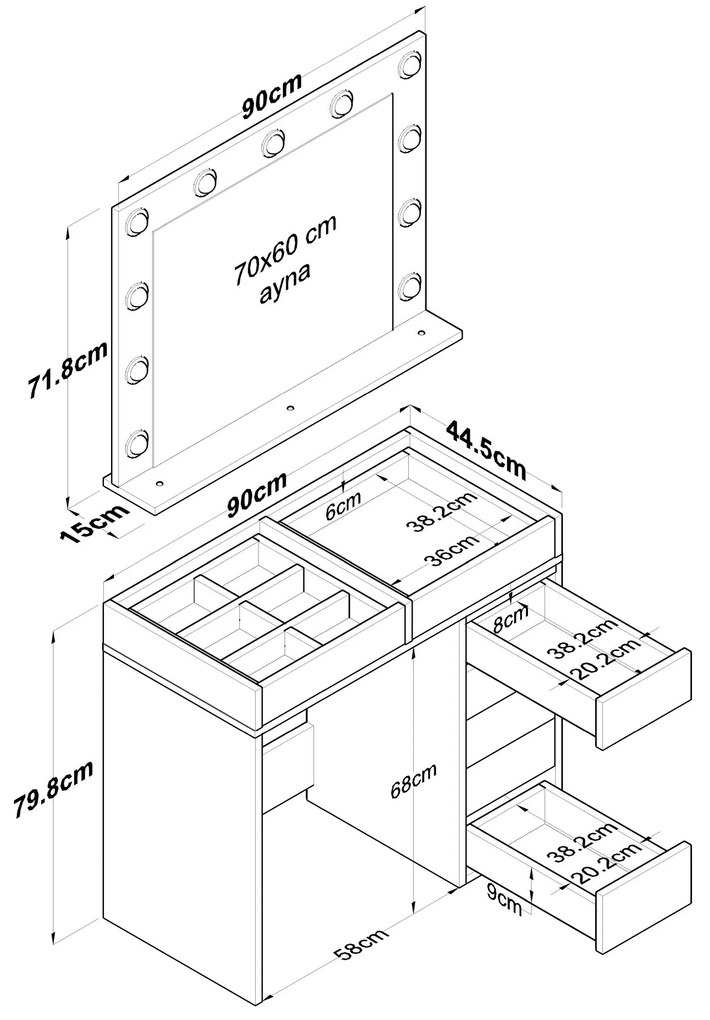 90cm

70x60 cm
ayna

71.8cm

15cm

90cm

44.5cm

6cm

38.2cm

36cm

8cm

38.2cm

20.2cm

79.8cm

68cm

38.2cm

20.2cm

9cm

58cm