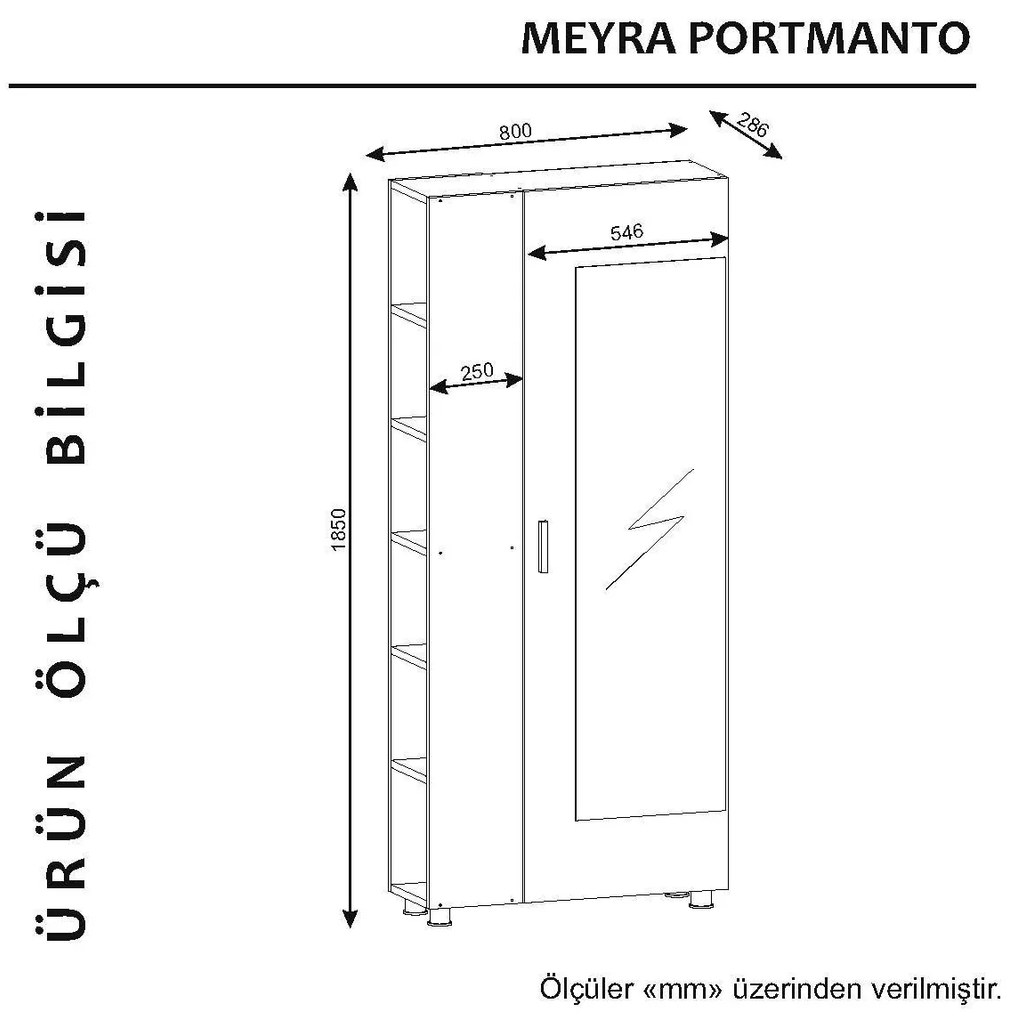 MEYRA PORTMANTO

ÜRÜN ÖLÇÜ BİLGİSİ

800

286

546

250

1850

Ölçüler «mm» üzerinden verilmiştir.