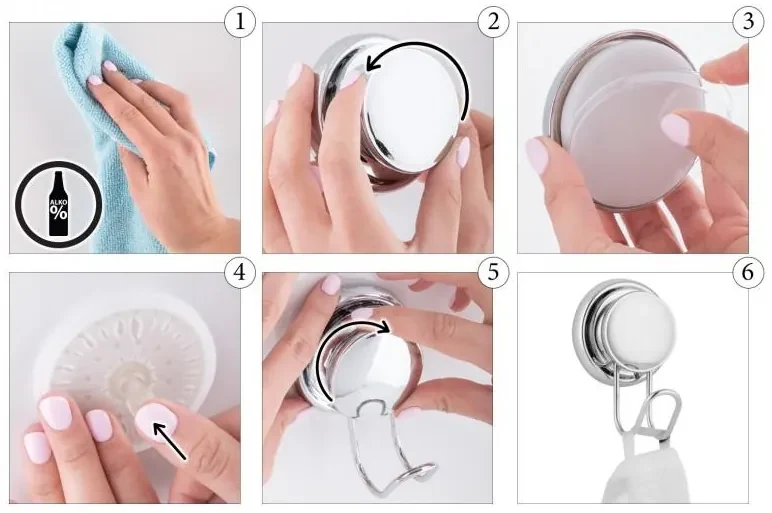 1
ALKO
%
2
3
4
5
6