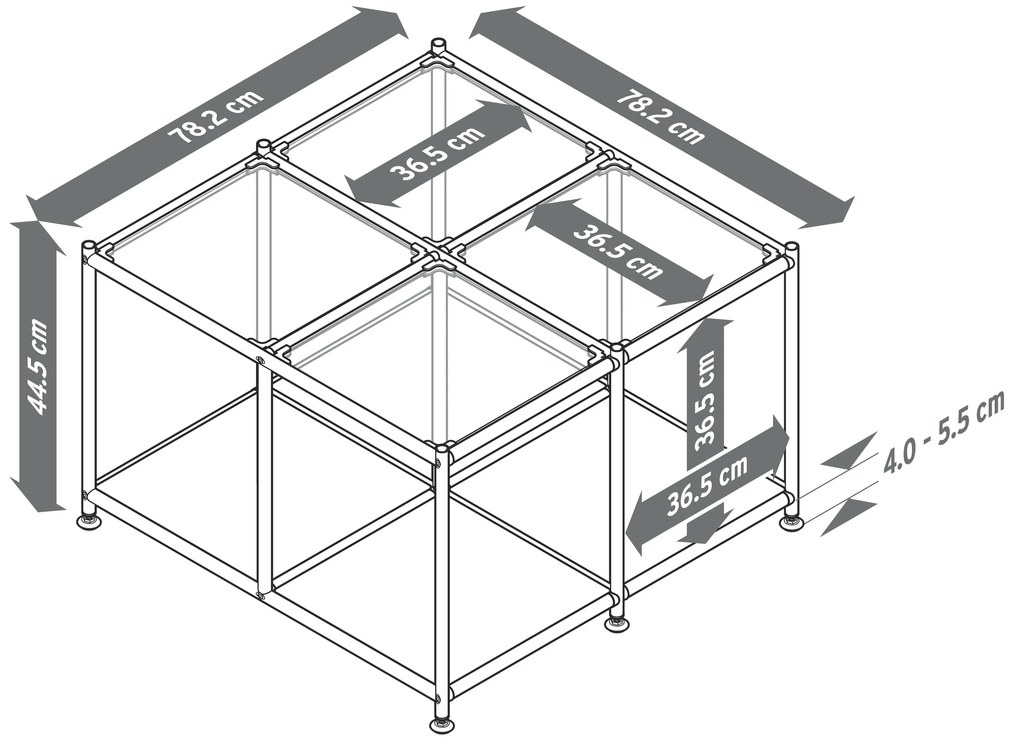 78.2 cm
78.2 cm
36.5 cm
36.5 cm
44.5 cm
36.5 cm
36.5 cm
4.0 - 5.5 cm