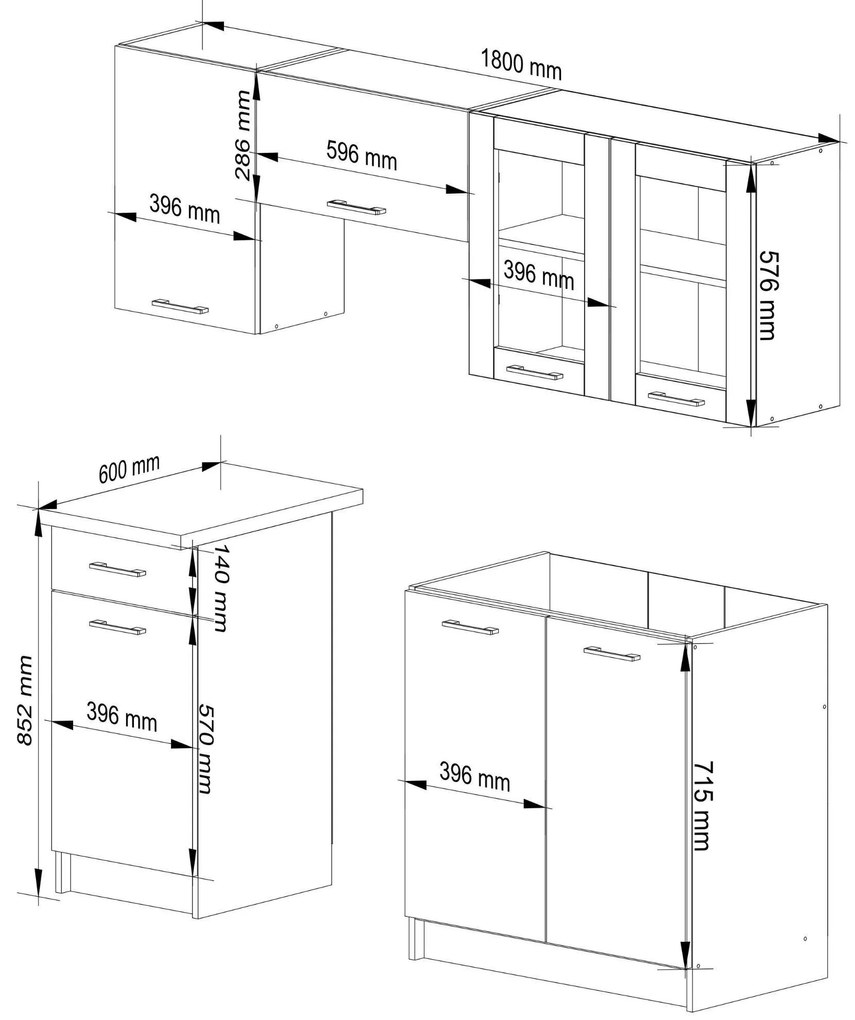 1800 mm
286 mm
596 mm
396 mm
396 mm
576 mm
600 mm
140 mm
852 mm
396 mm
570 mm
396 mm
715 mm