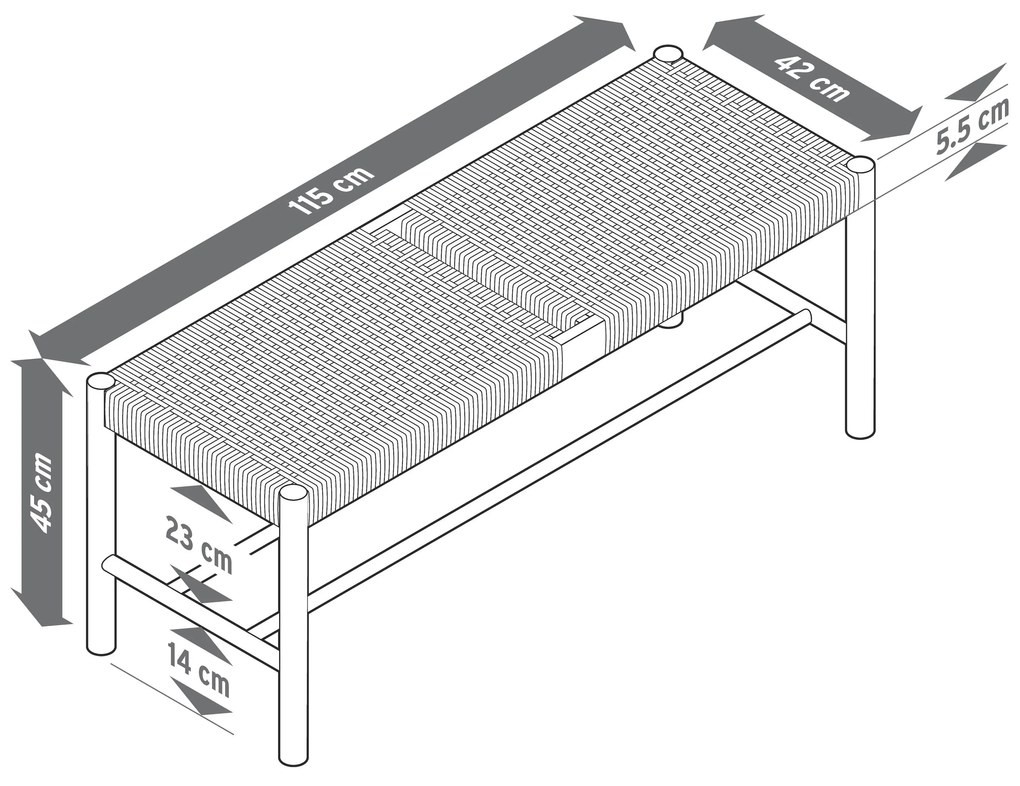 115 cm
42 cm
5.5 cm
45 cm
23 cm
14 cm