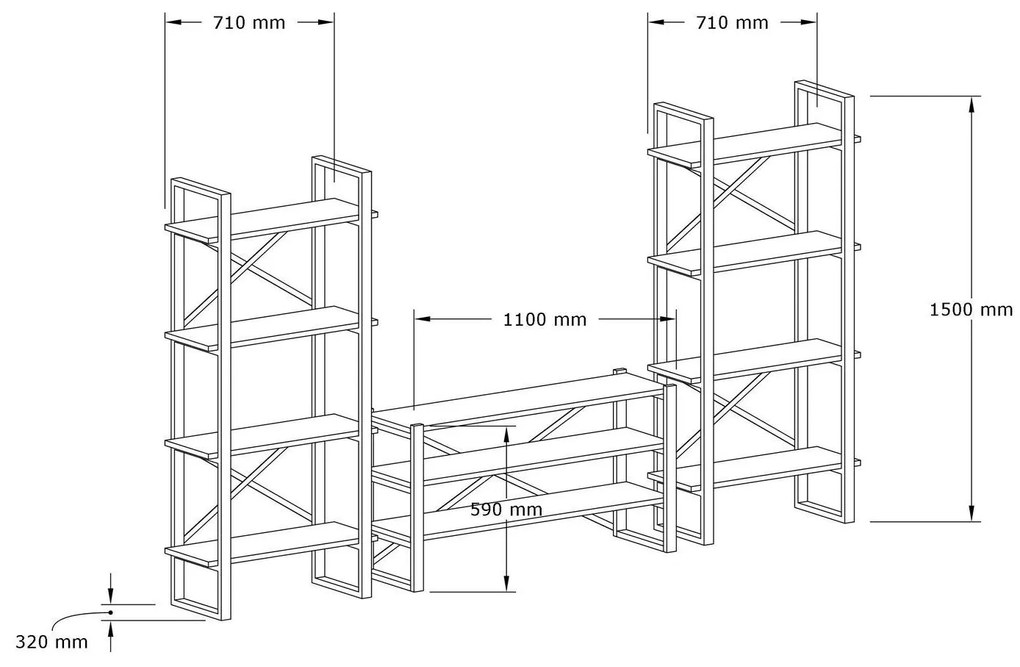 710 mm
710 mm
1100 mm
1500 mm
590 mm
320 mm