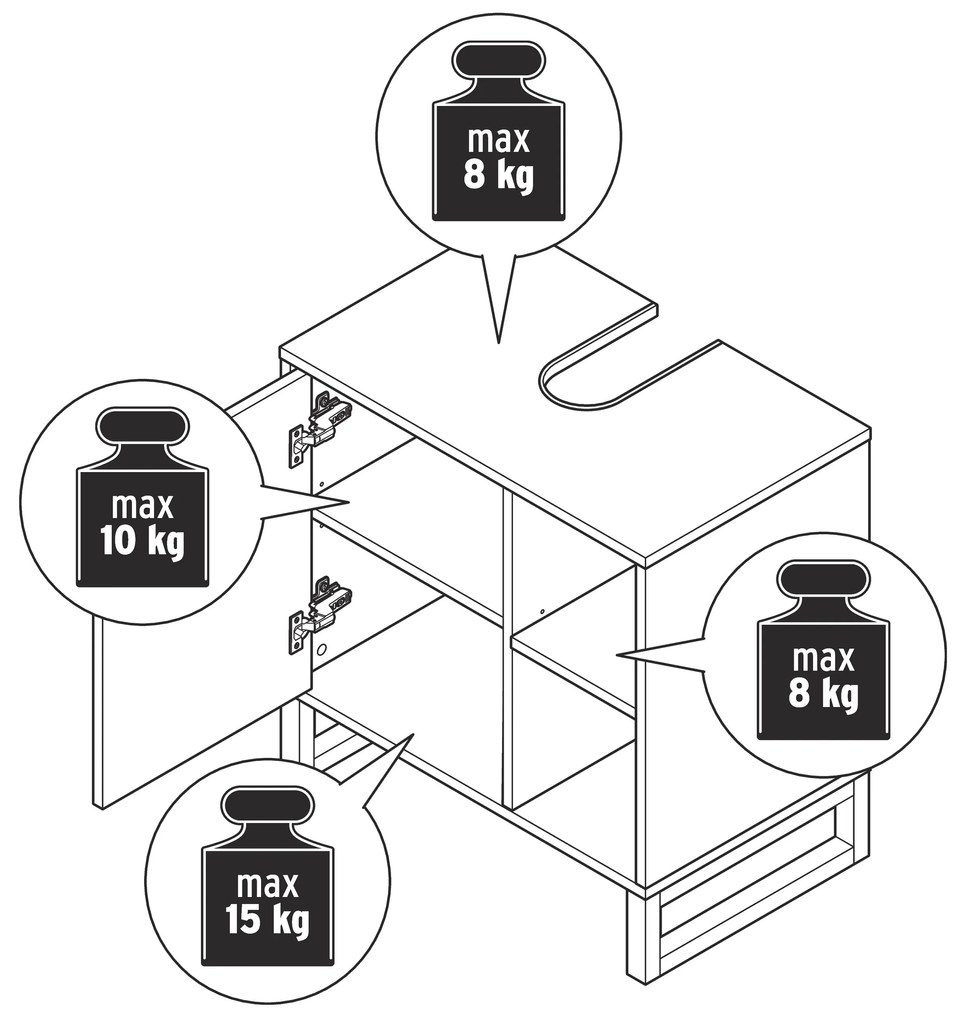 max
8 kg

max
10 kg

max
8 kg

max
15 kg