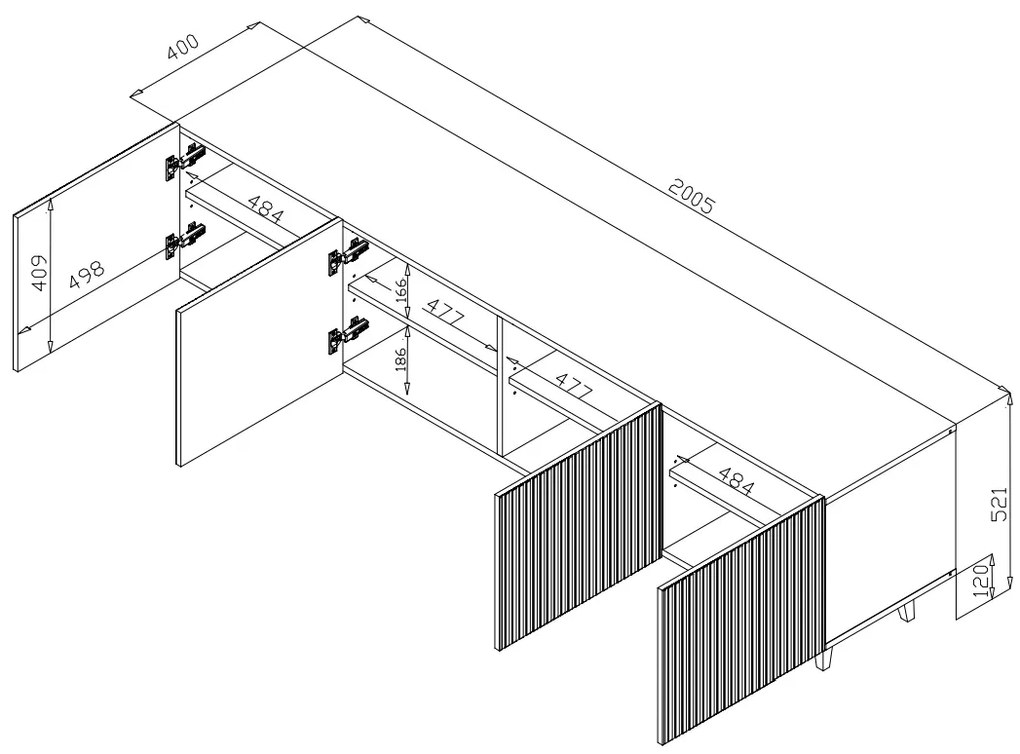 400
2005
484
409
498
166
477
186
477
484
521
120